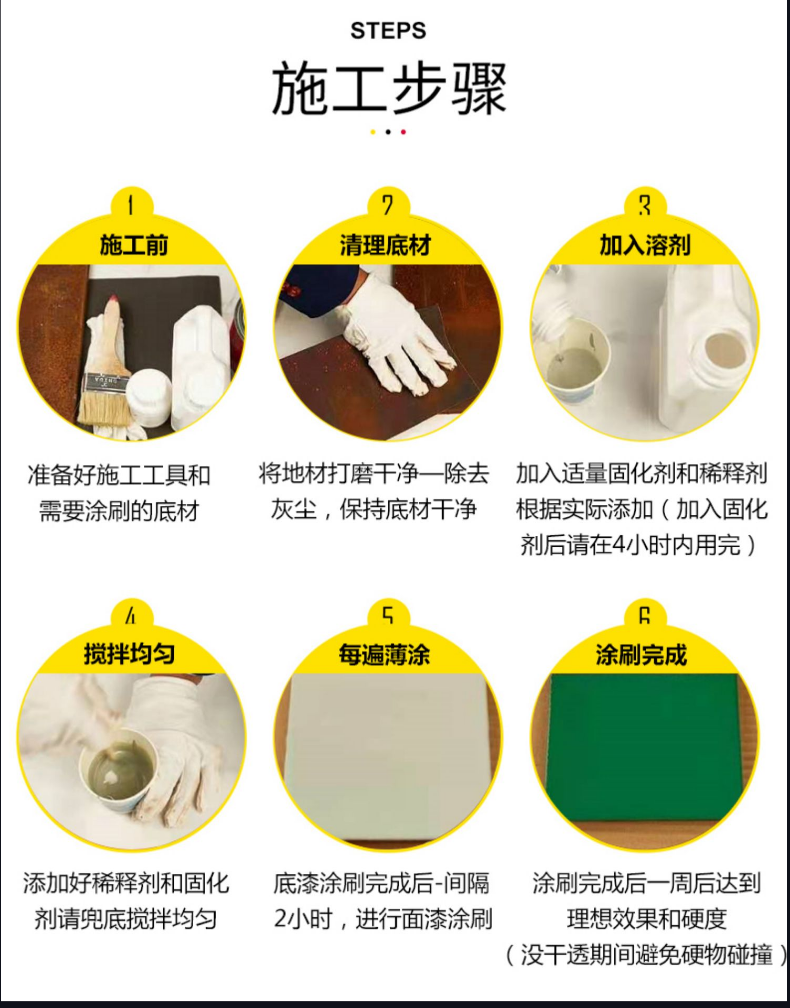 STEPS

施工步骤

1
施工前

准备好施工工具和需要涂刷的底材

2
清理底材

将地材打磨干净—除去灰尘，保持底材干净

3
加入溶剂

加入适量固化剂和稀释剂根据实际添加（加入固化剂后请在4小时内用完）

4
搅拌均匀

添加好稀释剂和固化剂请兜底搅拌均匀

5
每遍薄涂

底漆涂刷完成后-间隔2小时，进行面漆涂刷

6
涂刷完成

涂刷完成后一周后达到理想效果和硬度（没干透期间避免硬物碰撞）