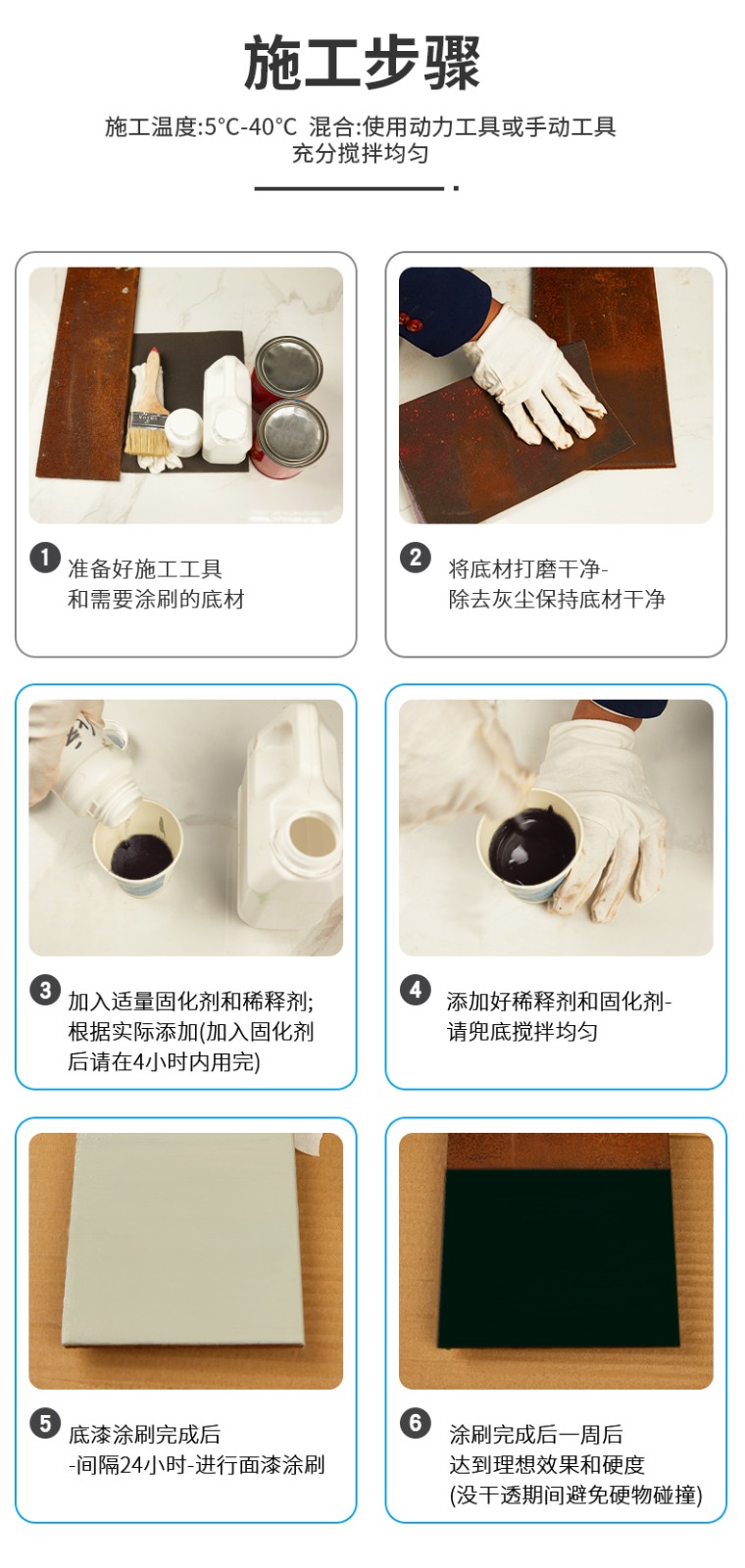 施工步骤

施工温度:5°C-40°C 混合:使用动力工具或手动工具充分搅拌均匀

1 准备好施工工具和需要涂刷的底材

2 将底材打磨干净-除去灰尘保持底材干净

3 加入适量固化剂和稀释剂;根据实际添加(加入固化剂后请在4小时内用完)

4 添加好稀释剂和固化剂-请兜底搅拌均匀

5 底漆涂刷完成后-间隔24小时-进行面漆涂刷

6 涂刷完成后一周后达到理想效果和硬度(没干透期间避免硬物碰撞)